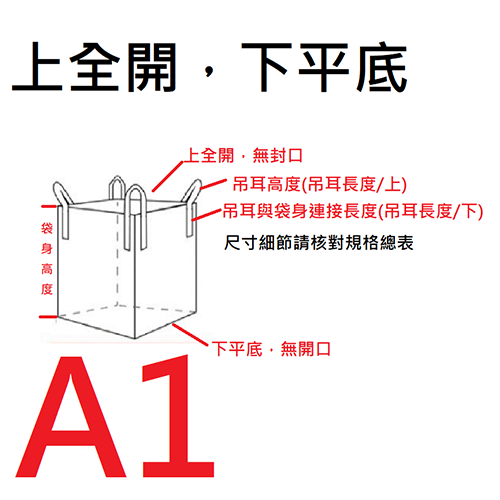 上全開，下平底

上全開，無封口

吊耳高度(吊耳長度/上)

吊耳與袋身連接長度(吊耳長度/下)

尺寸細節請核對規格總表

袋身高度

下平底，無開口

A1